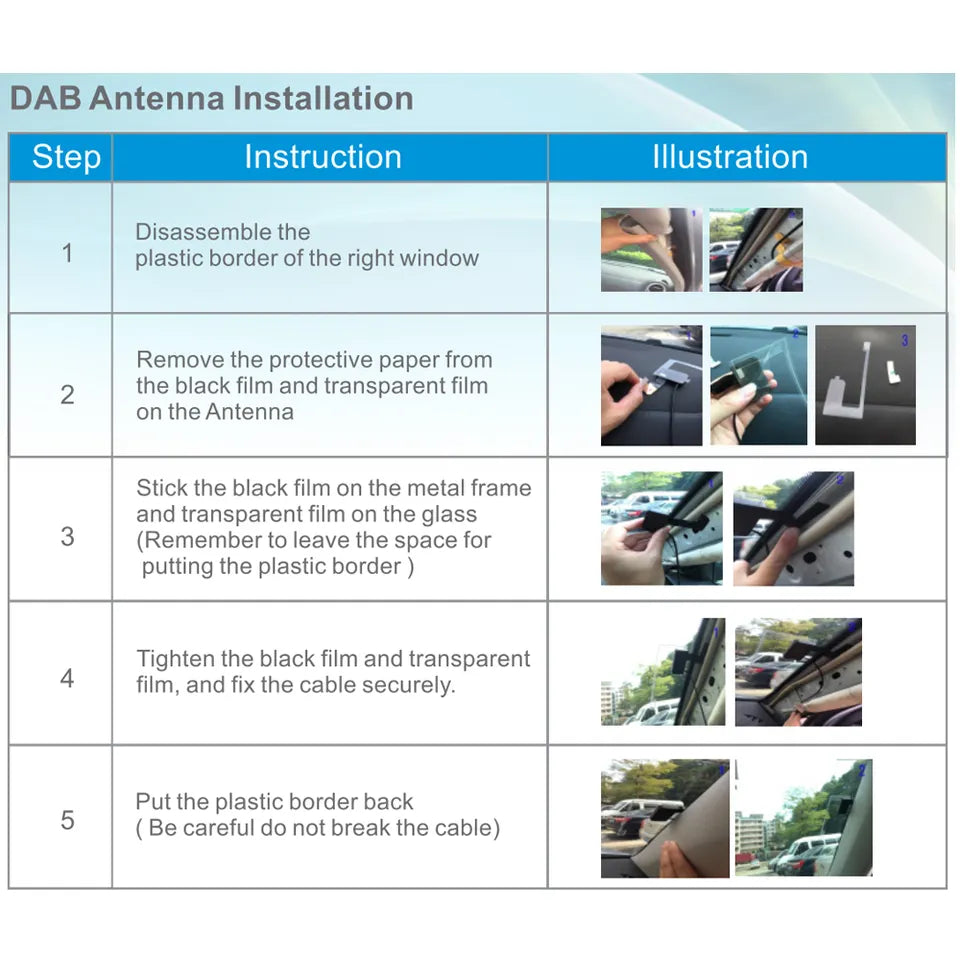 DAB Antenna Installation

| Step | Instruction | Illustration |
|---|---|---|
| 1 | Disassemble the plastic border of the right window | 1 2 |
| 2 | Remove the protective paper from the black film and transparent film on the Antenna | 1 2 3 |
| 3 | Stick the black film on the metal frame and transparent film on the glass (Remember to leave the space for putting the plastic border ) | 1 2 |
| 4 | Tighten the black film and transparent film, and fix the cable securely. | 1 2 |
| 5 | Put the plastic border back ( Be careful do not break the cable) | 1 2 |